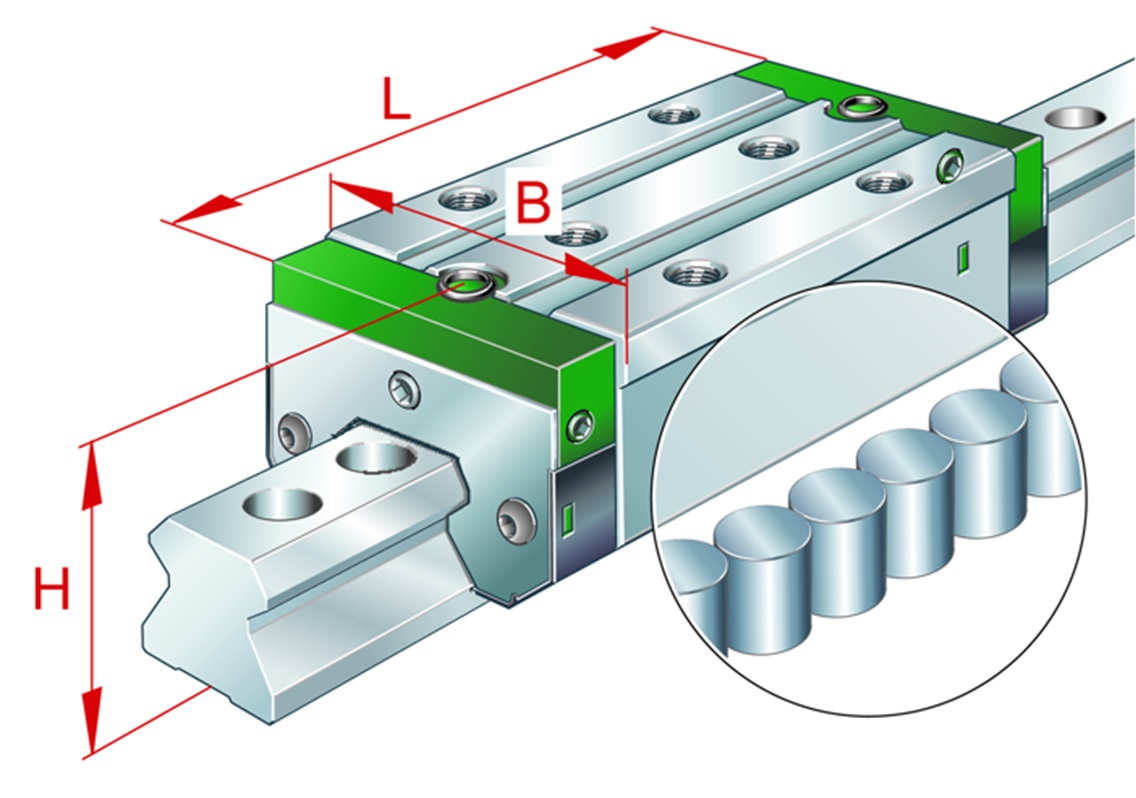 L
B
H